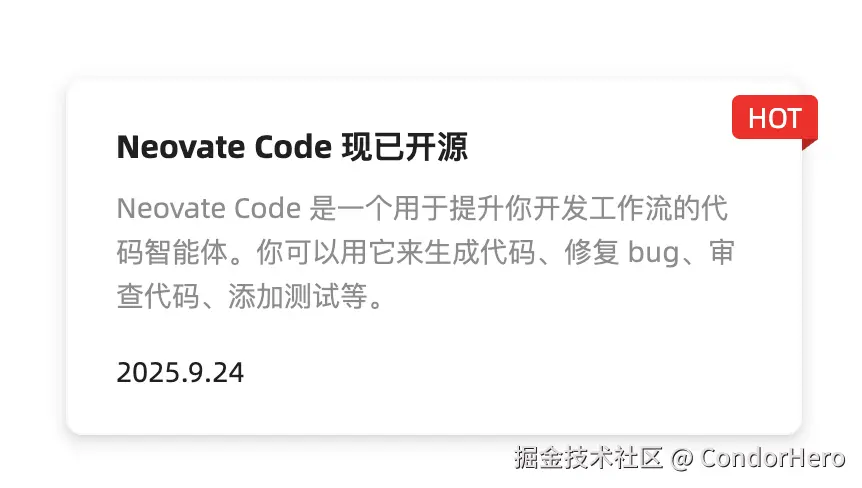 HOT

Neovate Code 现已开源

Neovate Code 是一个用于提升你开发工作流的代码智能体。你可以用它来生成代码、修复 bug、审查代码、添加测试等。

2025.9.24

掘金技术社区 @ CondorHero