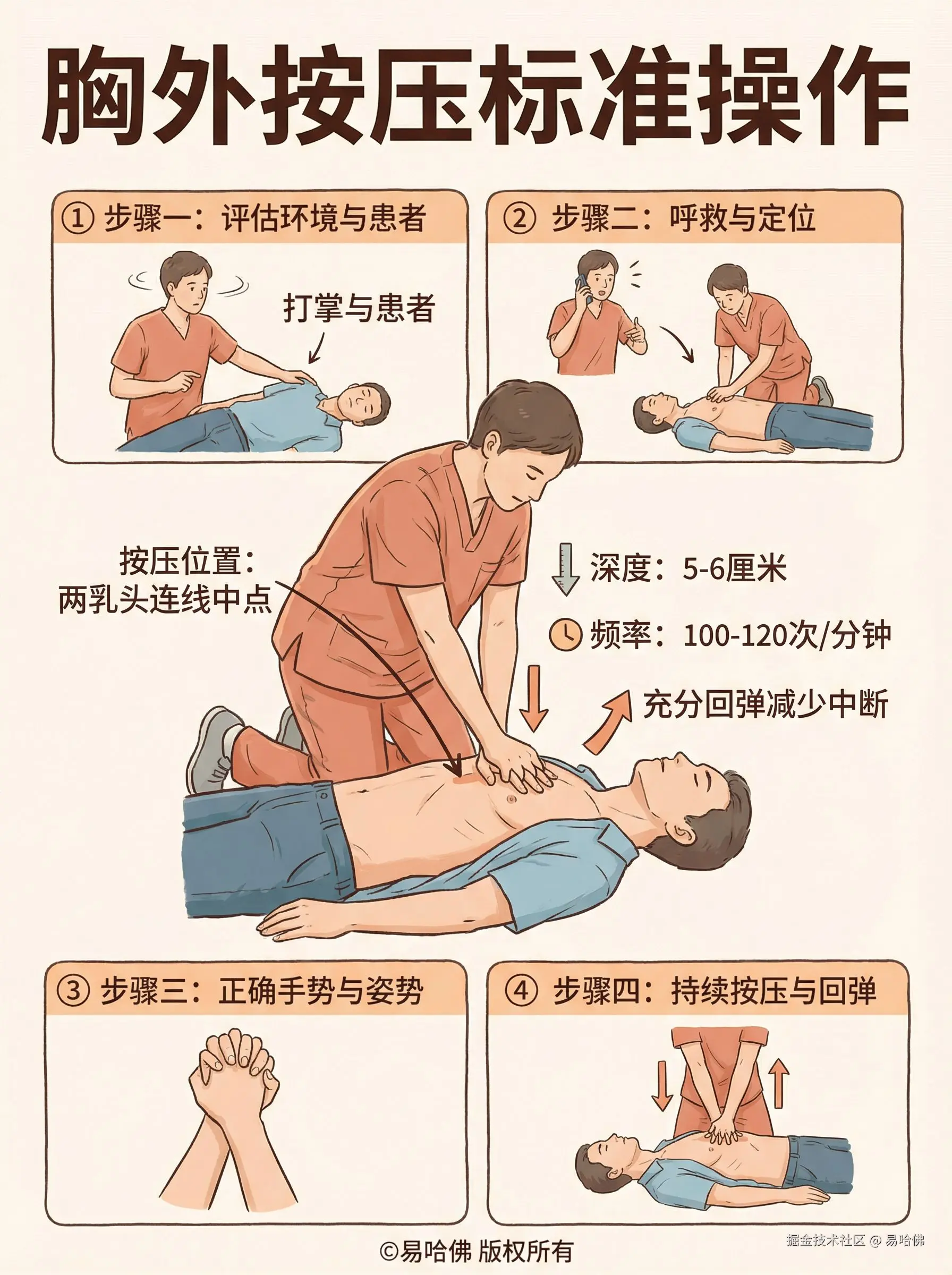 胸外按压标准操作

① 步骤一：评估环境与患者

打掌与患者

② 步骤二：呼救与定位

按压位置：
两乳头连线中点

深度：5-6厘米

频率：100-120次/分钟

充分回弹减少中断

③ 步骤三：正确手势与姿势

④ 步骤四：持续按压与回弹

©易哈佛 版权所有

掘金技术社区 @ 易哈佛