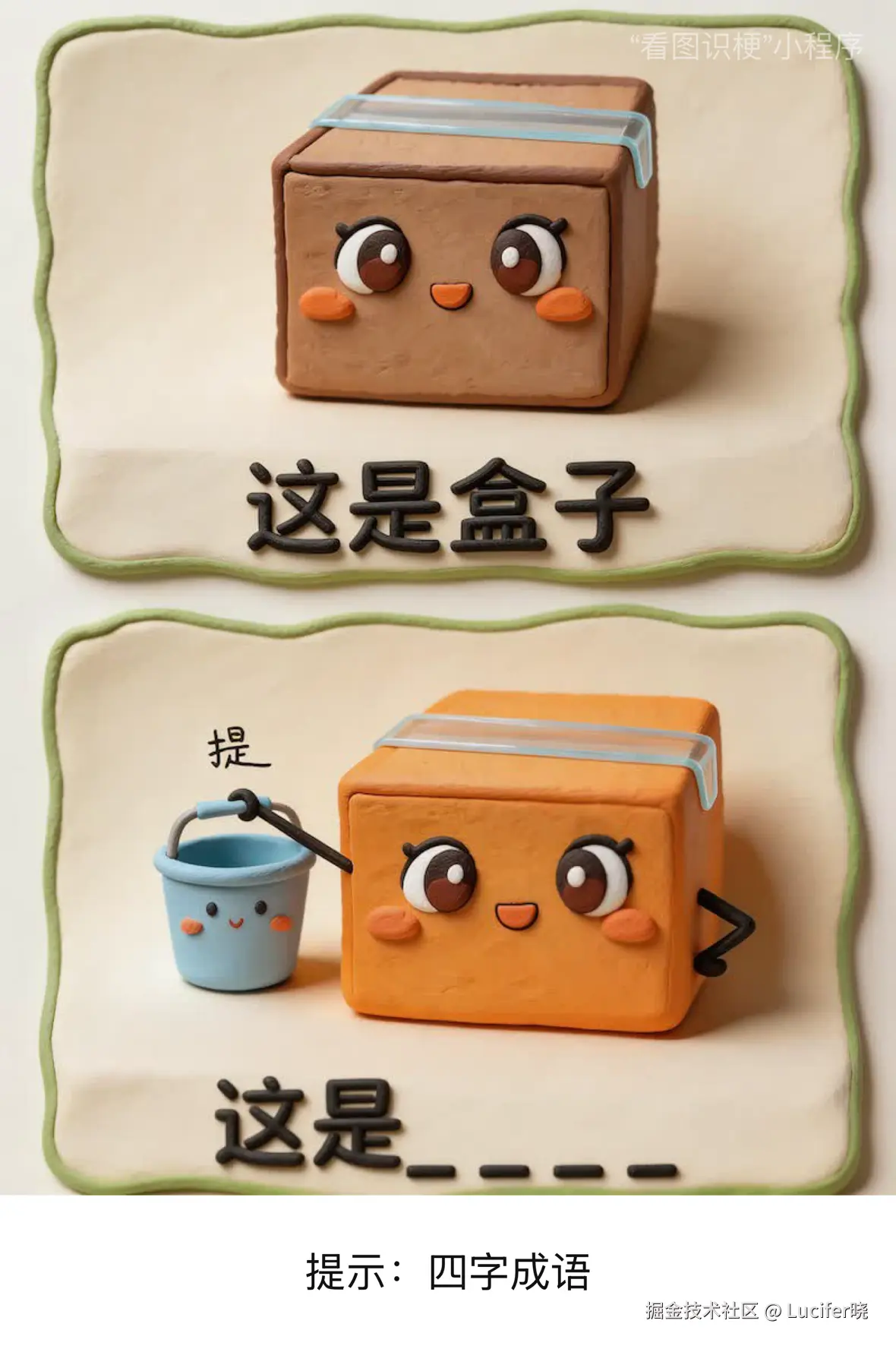 “看图识梗”小程序

这是盒子

提

这是_ _ _ _

提示：四字成语

掘金技术社区 @ Lucifer晓