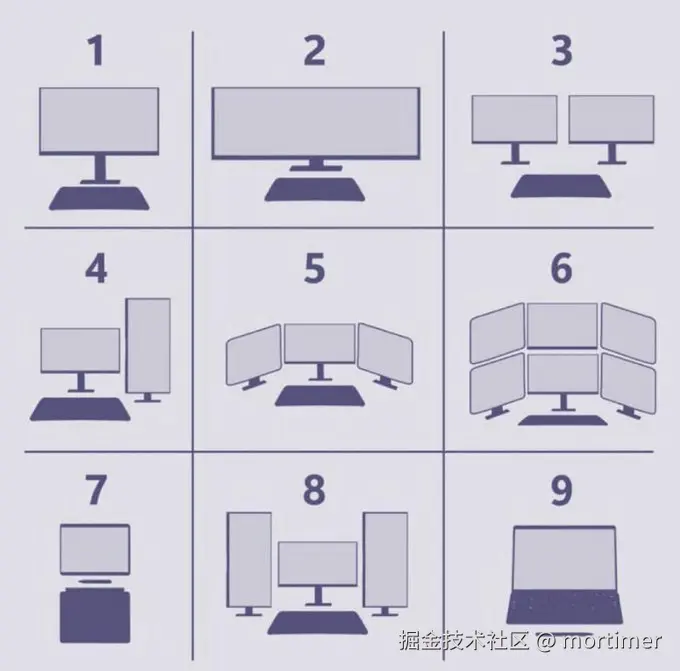 1

2

3

4

5

6

7

8

9

掘金技术社区 @ mortimer